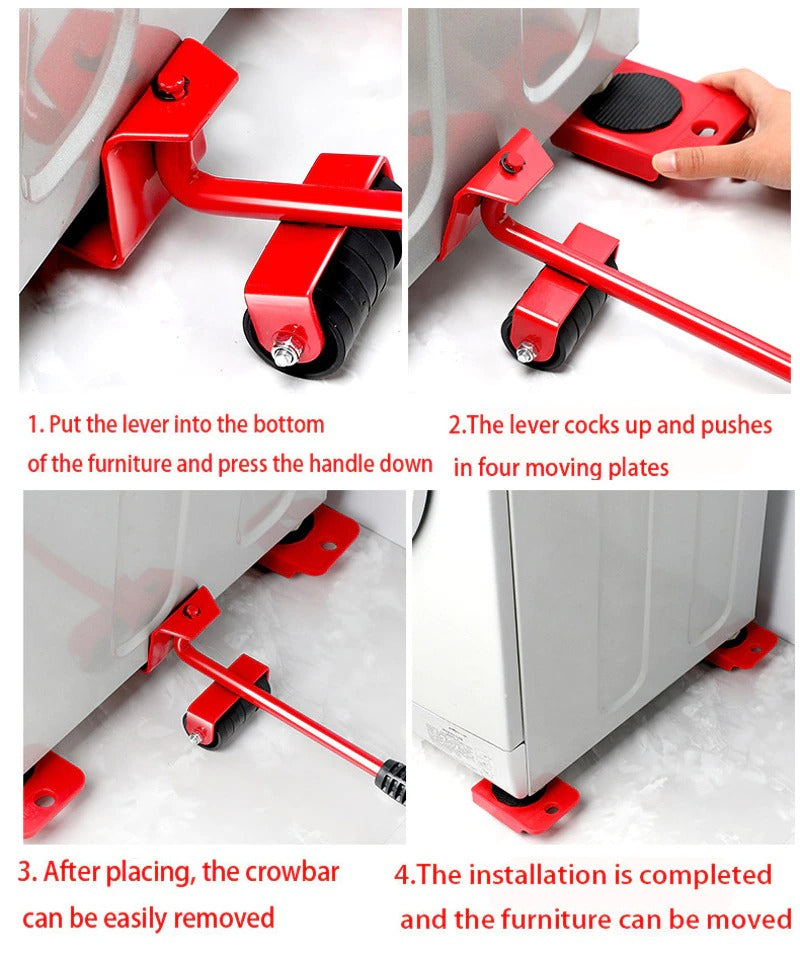 1. Put the lever into the bottom of the furniture and press the handle down

2.The lever cocks up and pushes in four moving plates

3. After placing, the crowbar can be easily removed

4.The installation is completed and the furniture can be moved